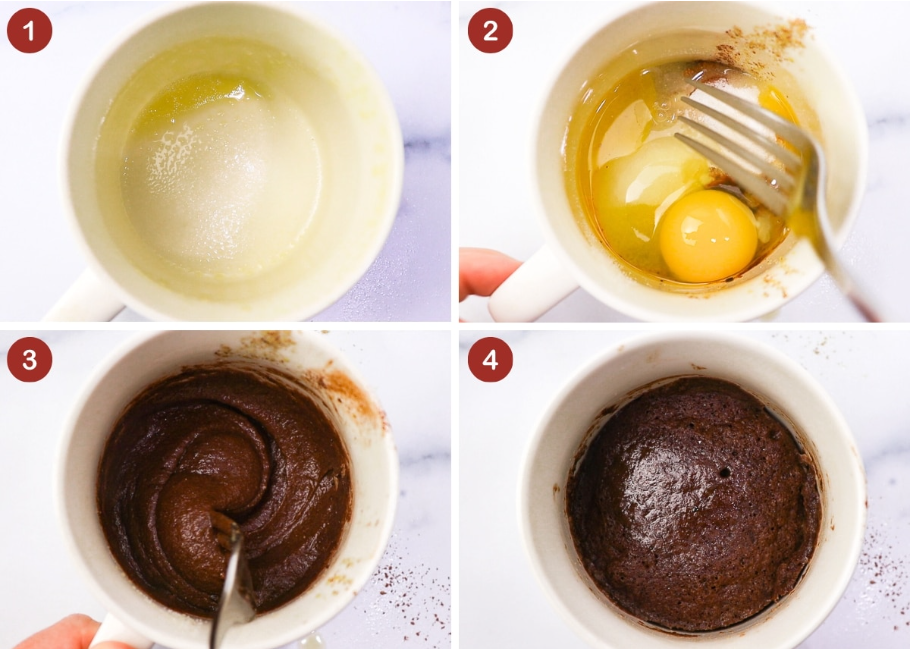 1

2

3

4