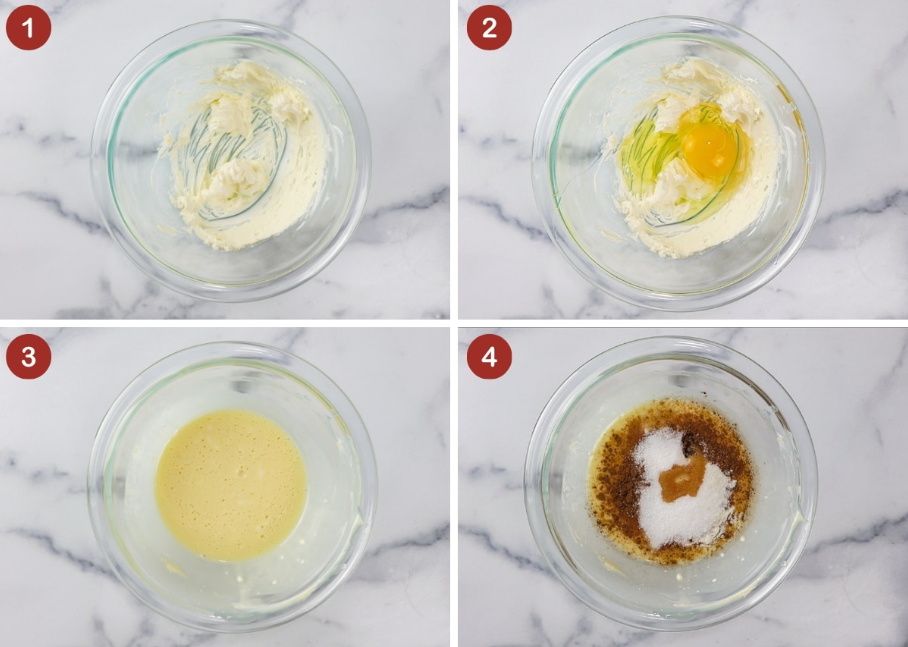 1

2

3

4